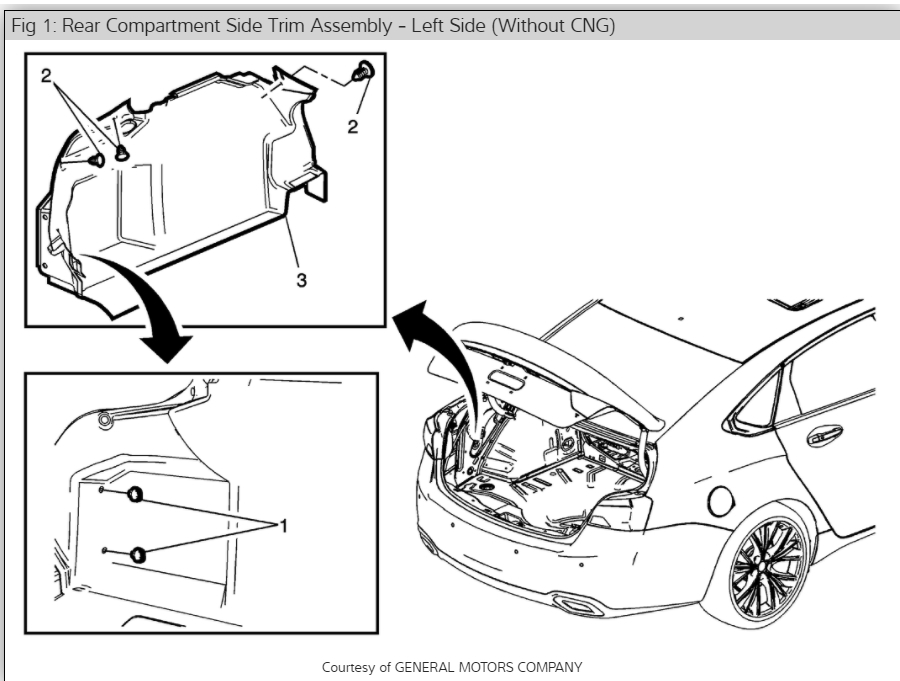 Fig 1: Rear Compartment Side Trim Assembly - Left Side (Without CNG)

2

2

3

1

Courtesy of GENERAL MOTORS COMPANY