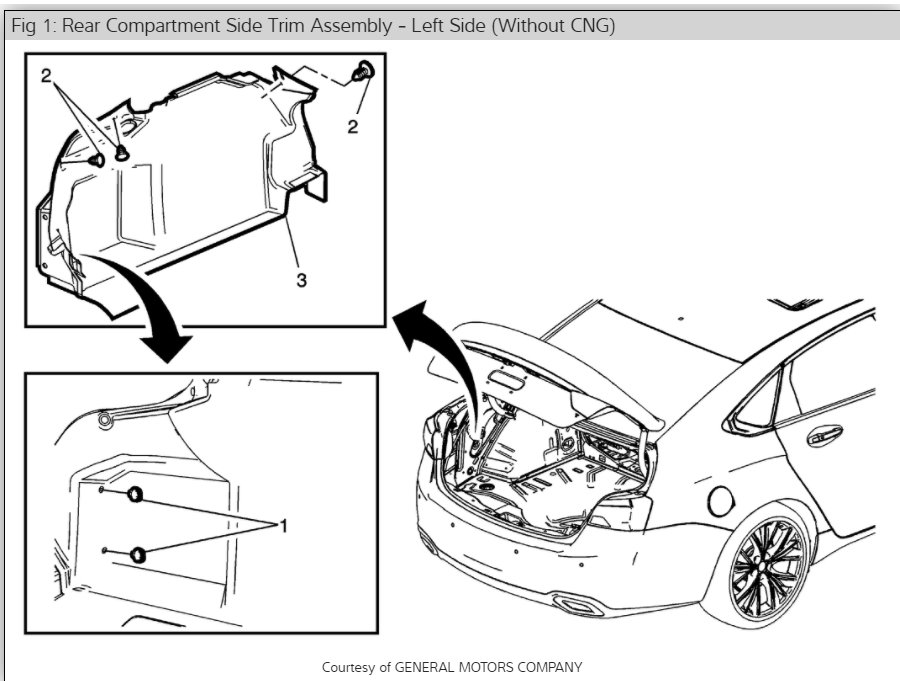 Fig 1: Rear Compartment Side Trim Assembly - Left Side (Without CNG)

2
2
3
1

Courtesy of GENERAL MOTORS COMPANY