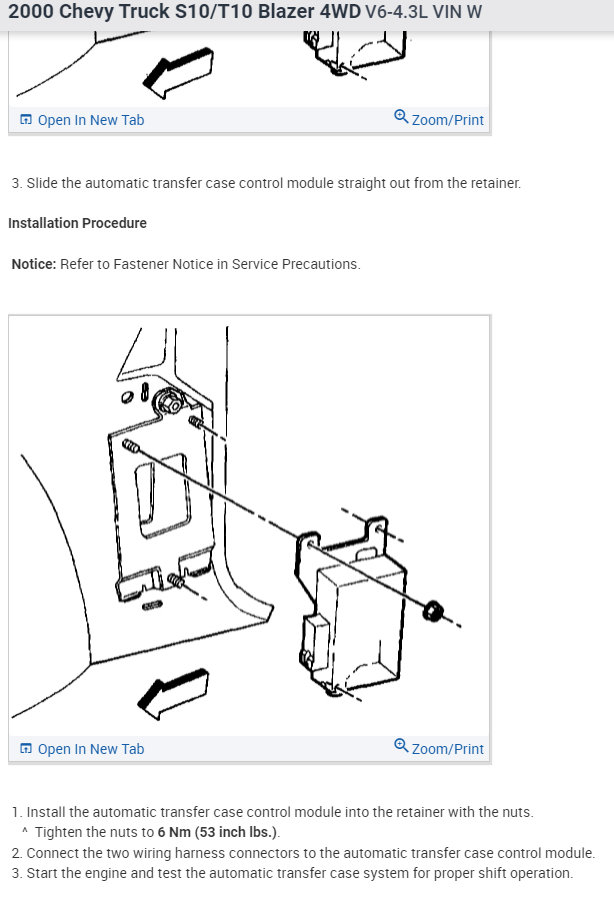 2000 Chevy Truck S10/T10 Blazer 4WD V6-4.3L VIN W

Open In New Tab
Zoom/Print

3. Slide the automatic transfer case control module straight out from the retainer.

Installation Procedure

Notice: Refer to Fastener Notice in Service Precautions.

Open In New Tab
Zoom/Print

1. Install the automatic transfer case control module into the retainer with the nuts.
^ Tighten the nuts to 6 Nm (53 inch lbs.).
2. Connect the two wiring harness connectors to the automatic transfer case control module.
3. Start the engine and test the automatic transfer case system for proper shift operation.