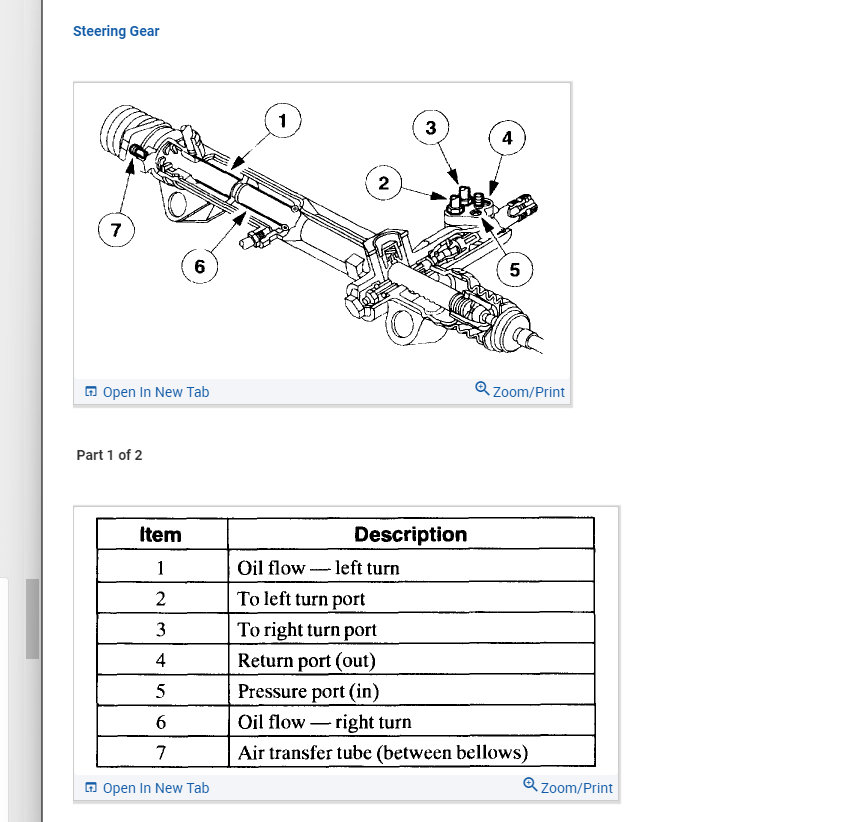 Steering Gear

1
3
4
2
7
6
5

Open In New Tab
Zoom/Print

Part 1 of 2

| Item | Description |
|---|---|
| 1 | Oil flow — left turn |
| 2 | To left turn port |
| 3 | To right turn port |
| 4 | Return port (out) |
| 5 | Pressure port (in) |
| 6 | Oil flow — right turn |
| 7 | Air transfer tube (between bellows) |

Open In New Tab
Zoom/Print