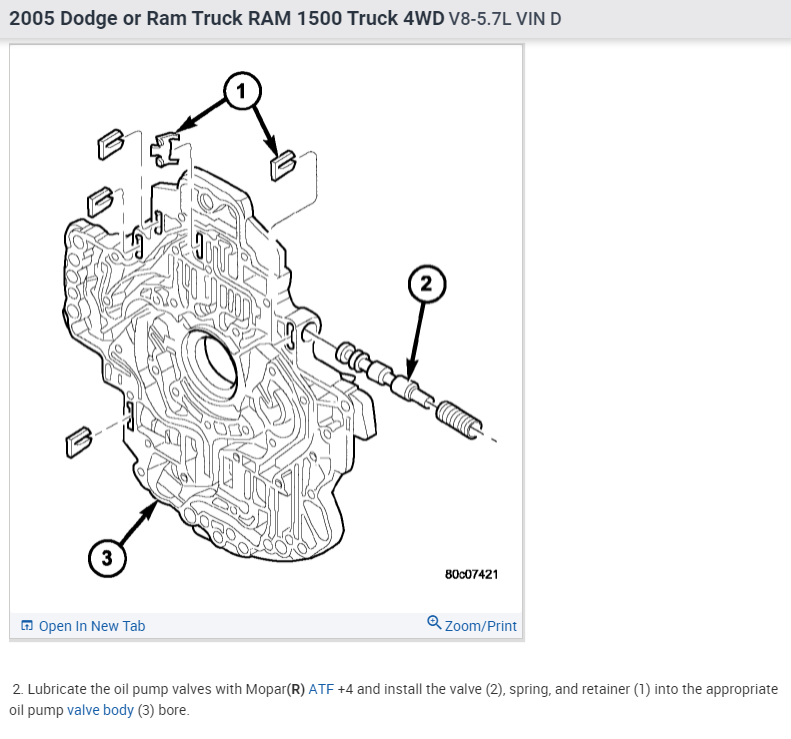 2005 Dodge or Ram Truck RAM 1500 Truck 4WD V8-5.7L VIN D

1

2

3

80c07421

Open In New Tab

Zoom/Print

2. Lubricate the oil pump valves with Mopar(R) ATF +4 and install the valve (2), spring, and retainer (1) into the appropriate oil pump valve body (3) bore.