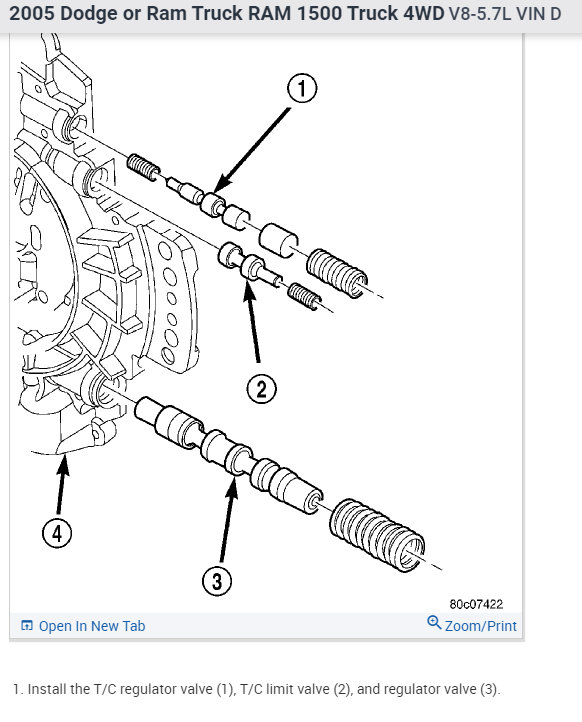 2005 Dodge or Ram Truck RAM 1500 Truck 4WD V8-5.7L VIN D

1

2

4

3

80c07422

Open In New Tab

Zoom/Print

1. Install the T/C regulator valve (1), T/C limit valve (2), and regulator valve (3).