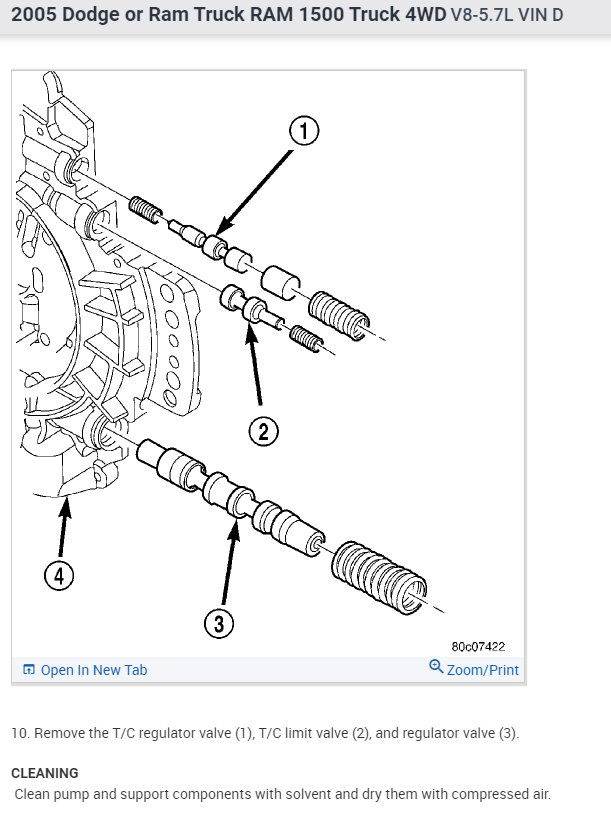 2005 Dodge or Ram Truck RAM 1500 Truck 4WD V8-5.7L VIN D

1

2

4

3

80c07422

Open In New Tab

Zoom/Print

10. Remove the T/C regulator valve (1), T/C limit valve (2), and regulator valve (3).

CLEANING

Clean pump and support components with solvent and dry them with compressed air.