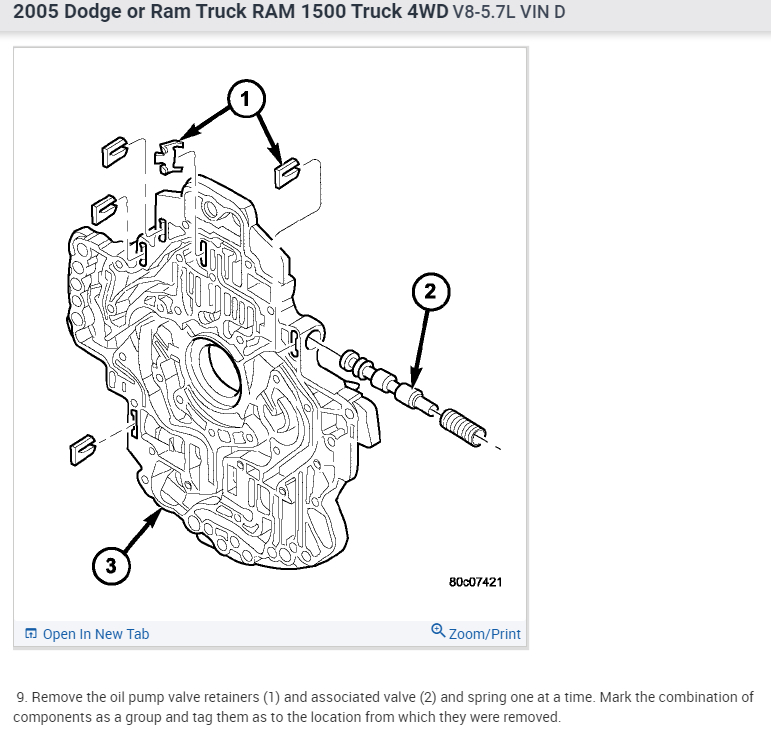 2005 Dodge or Ram Truck RAM 1500 Truck 4WD V8-5.7L VIN D

1

2

3

80c07421

Open In New Tab

Zoom/Print

9. Remove the oil pump valve retainers (1) and associated valve (2) and spring one at a time. Mark the combination of components as a group and tag them as to the location from which they were removed.