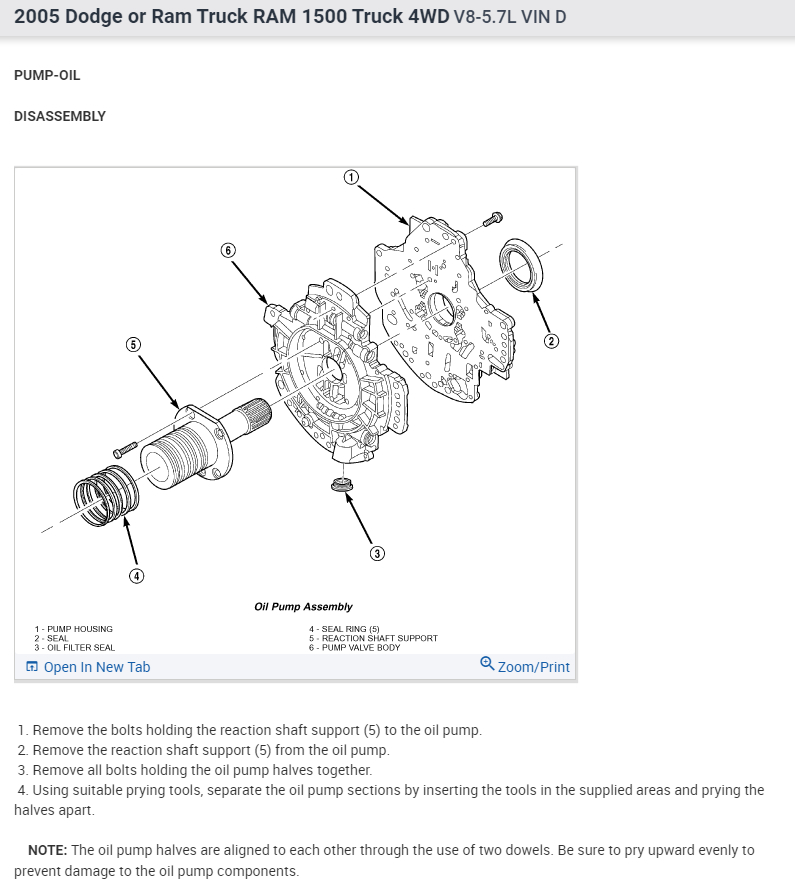 2005 Dodge or Ram Truck RAM 1500 Truck 4WD V8-5.7L VIN D

PUMP-OIL

DISASSEMBLY

1

6

2

5

3

4

Oil Pump Assembly

1 - PUMP HOUSING
2 - SEAL
3 - OIL FILTER SEAL

4 - SEAL RING (5)
5 - REACTION SHAFT SUPPORT
6 - PUMP VALVE BODY

Open In New Tab

Zoom/Print

1. Remove the bolts holding the reaction shaft support (5) to the oil pump.
2. Remove the reaction shaft support (5) from the oil pump.
3. Remove all bolts holding the oil pump halves together.
4. Using suitable prying tools, separate the oil pump sections by inserting the tools in the supplied areas and prying the halves apart.

NOTE: The oil pump halves are aligned to each other through the use of two dowels. Be sure to pry upward evenly to prevent damage to the oil pump components.