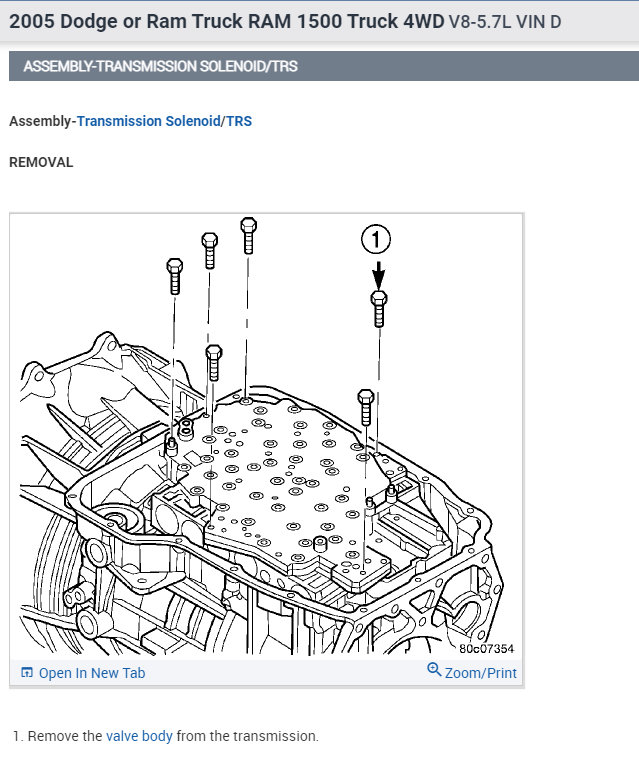 2005 Dodge or Ram Truck RAM 1500 Truck 4WD V8-5.7L VIN D

ASSEMBLY-TRANSMISSION SOLENOID/TRS

Assembly-Transmission Solenoid/TRS

REMOVAL

1

80c07354

Open In New Tab

Zoom/Print

1. Remove the valve body from the transmission.