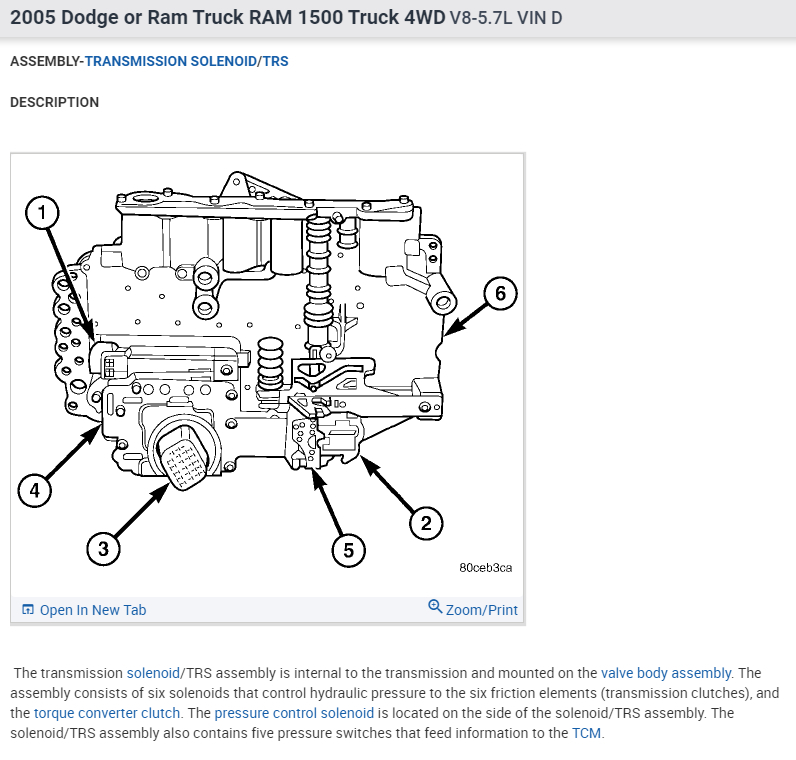 2005 Dodge or Ram Truck RAM 1500 Truck 4WD V8-5.7L VIN D

ASSEMBLY-TRANSMISSION SOLENOID/TRS

DESCRIPTION

1
6
4
3
5
2
80ceb3ca

Open In New Tab
Zoom/Print

The transmission solenoid/TRS assembly is internal to the transmission and mounted on the valve body assembly. The assembly consists of six solenoids that control hydraulic pressure to the six friction elements (transmission clutches), and the torque converter clutch. The pressure control solenoid is located on the side of the solenoid/TRS assembly. The solenoid/TRS assembly also contains five pressure switches that feed information to the TCM.