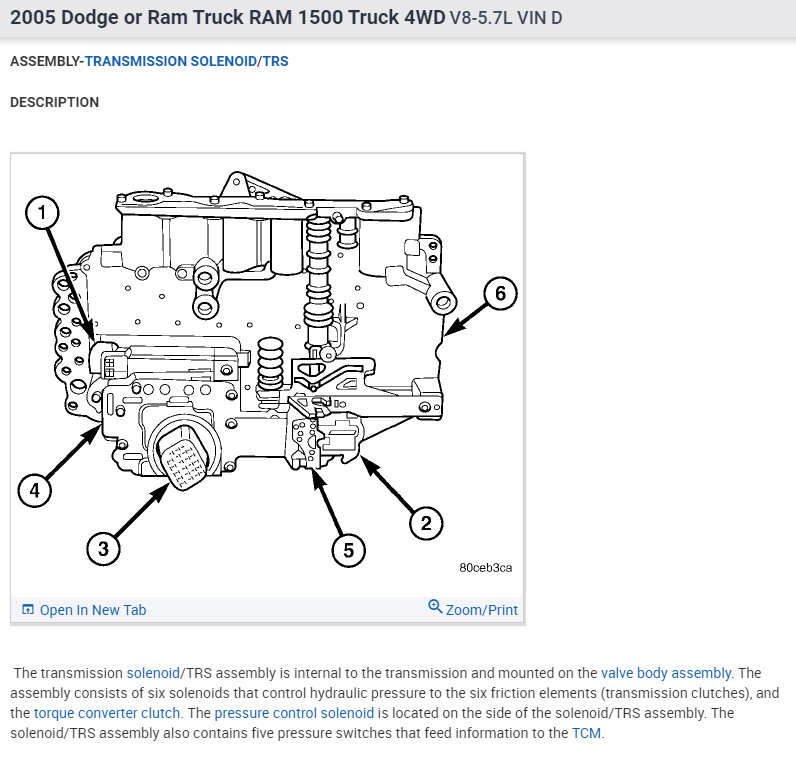 2005 Dodge or Ram Truck RAM 1500 Truck 4WD V8-5.7L VIN D

ASSEMBLY-TRANSMISSION SOLENOID/TRS

DESCRIPTION

1
6
4
3
5
2
80ceb3ca

Open In New Tab
Zoom/Print

The transmission solenoid/TRS assembly is internal to the transmission and mounted on the valve body assembly. The assembly consists of six solenoids that control hydraulic pressure to the six friction elements (transmission clutches), and the torque converter clutch. The pressure control solenoid is located on the side of the solenoid/TRS assembly. The solenoid/TRS assembly also contains five pressure switches that feed information to the TCM.