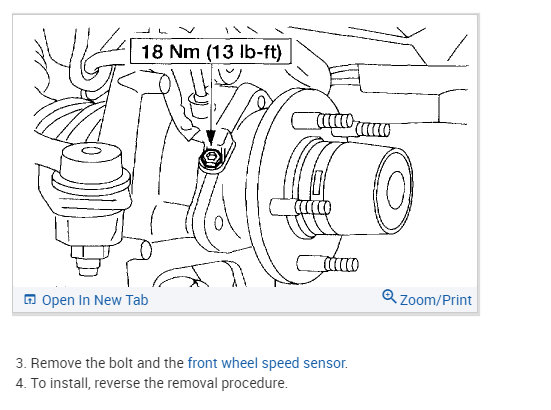 18 Nm (13 lb-ft)

Open In New Tab

Zoom/Print

3. Remove the bolt and the front wheel speed sensor.
4. To install, reverse the removal procedure.