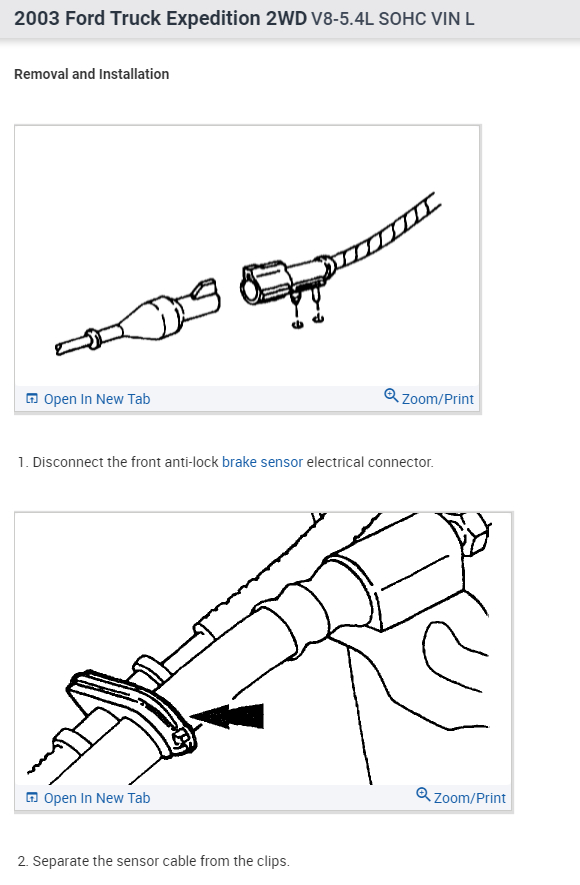 2003 Ford Truck Expedition 2WD V8-5.4L SOHC VIN L

Removal and Installation

Open In New Tab
Zoom/Print

1. Disconnect the front anti-lock brake sensor electrical connector.

Open In New Tab
Zoom/Print

2. Separate the sensor cable from the clips.