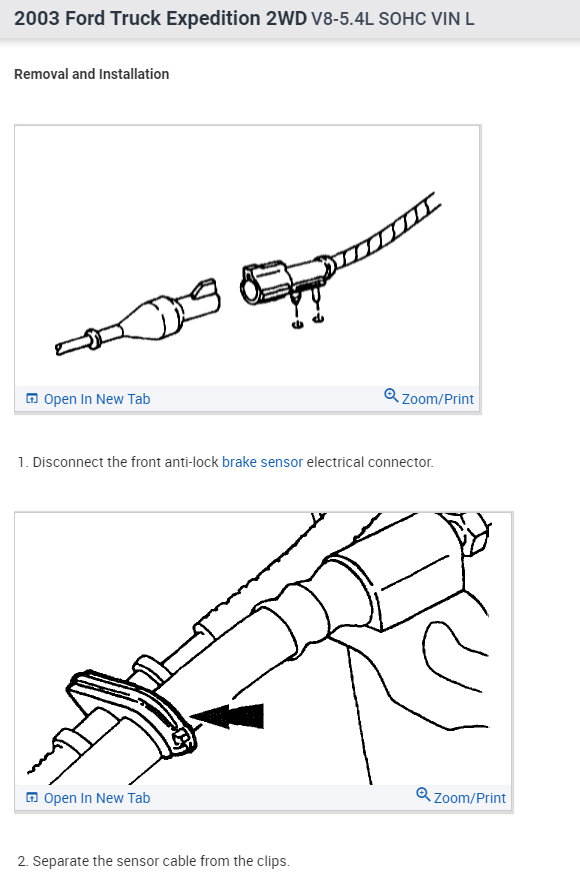 2003 Ford Truck Expedition 2WD V8-5.4L SOHC VIN L

Removal and Installation

Open In New Tab
Zoom/Print

1. Disconnect the front anti-lock brake sensor electrical connector.

Open In New Tab
Zoom/Print

2. Separate the sensor cable from the clips.