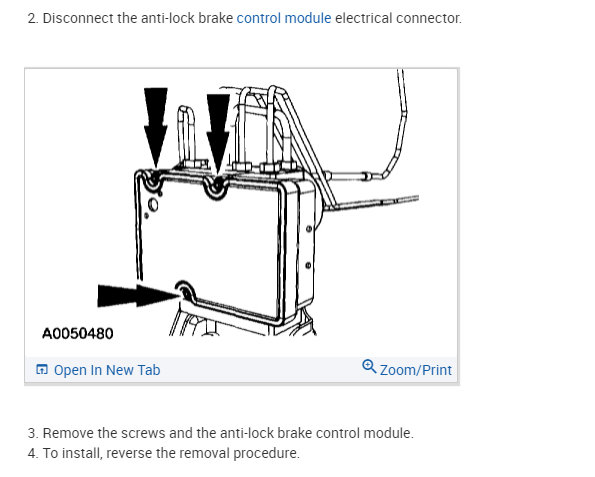 2. Disconnect the anti-lock brake control module electrical connector.

A0050480

Open In New Tab

Zoom/Print

3. Remove the screws and the anti-lock brake control module.
4. To install, reverse the removal procedure.