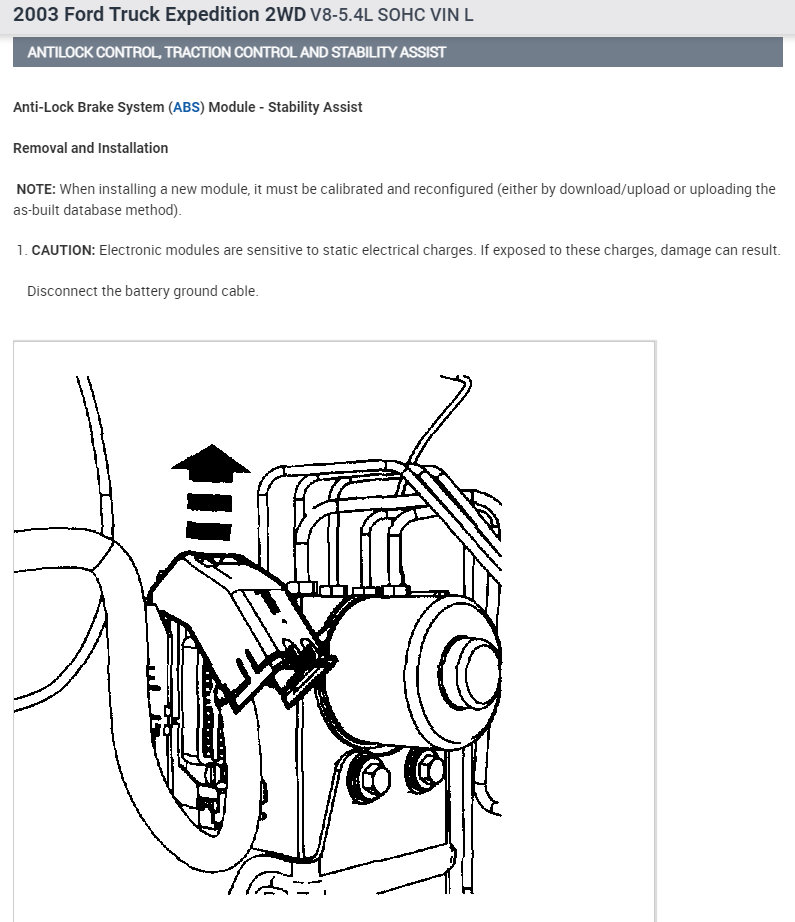 2003 Ford Truck Expedition 2WD V8-5.4L SOHC VIN L

ANTILOCK CONTROL, TRACTION CONTROL AND STABILITY ASSIST

Anti-Lock Brake System (ABS) Module - Stability Assist

Removal and Installation

NOTE: When installing a new module, it must be calibrated and reconfigured (either by download/upload or uploading the as-built database method).

1. CAUTION: Electronic modules are sensitive to static electrical charges. If exposed to these charges, damage can result.

Disconnect the battery ground cable.