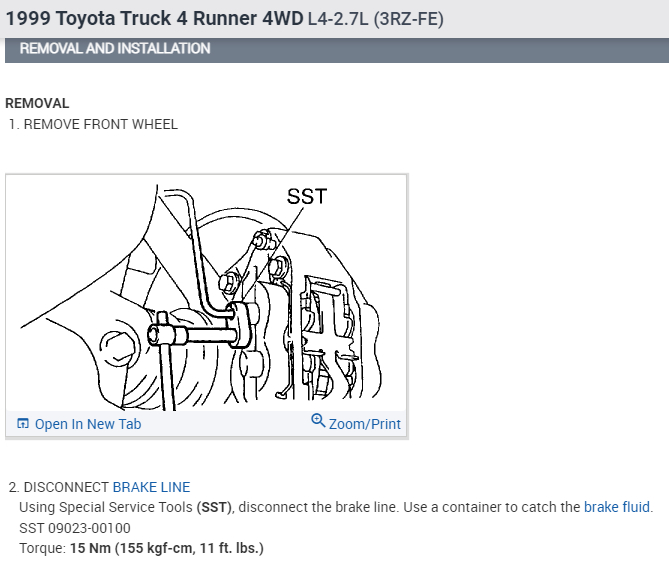 1999 Toyota Truck 4 Runner 4WD L4-2.7L (3RZ-FE)

REMOVAL AND INSTALLATION

REMOVAL

1. REMOVE FRONT WHEEL

SST

Open In New Tab

Zoom/Print

2. DISCONNECT BRAKE LINE

Using Special Service Tools (SST), disconnect the brake line. Use a container to catch the brake fluid.

SST 09023-00100

Torque: 15 Nm (155 kgf-cm, 11 ft. lbs.)