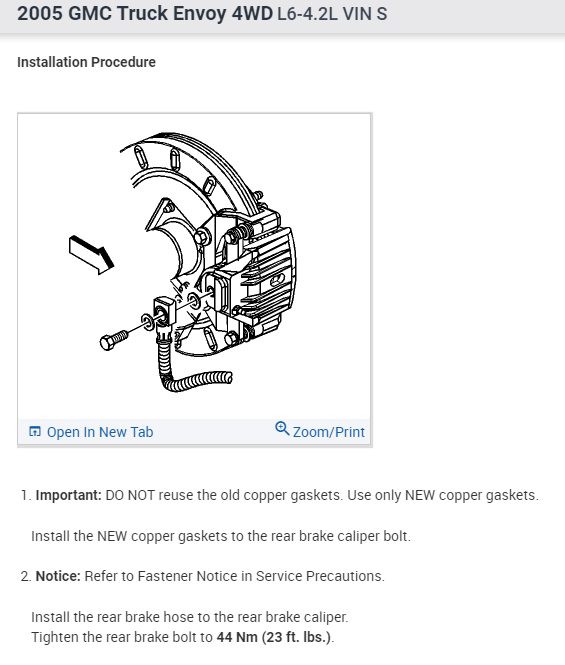 2005 GMC Truck Envoy 4WD L6-4.2L VIN S

Installation Procedure

Open In New Tab

Zoom/Print

1. Important: DO NOT reuse the old copper gaskets. Use only NEW copper gaskets.

Install the NEW copper gaskets to the rear brake caliper bolt.

2. Notice: Refer to Fastener Notice in Service Precautions.

Install the rear brake hose to the rear brake caliper.
Tighten the rear brake bolt to 44 Nm (23 ft. lbs.).