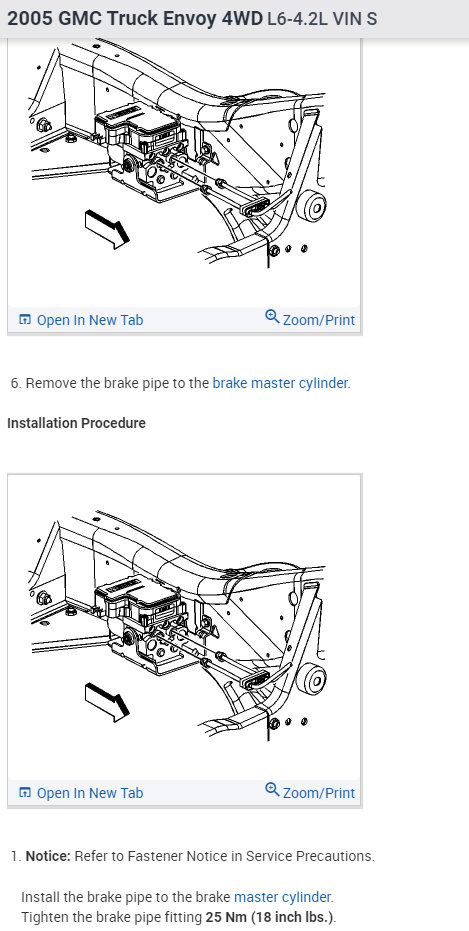 2005 GMC Truck Envoy 4WD L6-4.2L VIN S

Open In New Tab Zoom/Print

6. Remove the brake pipe to the brake master cylinder.

Installation Procedure

Open In New Tab Zoom/Print

1. Notice: Refer to Fastener Notice in Service Precautions.

Install the brake pipe to the brake master cylinder.
Tighten the brake pipe fitting 25 Nm (18 inch lbs.).