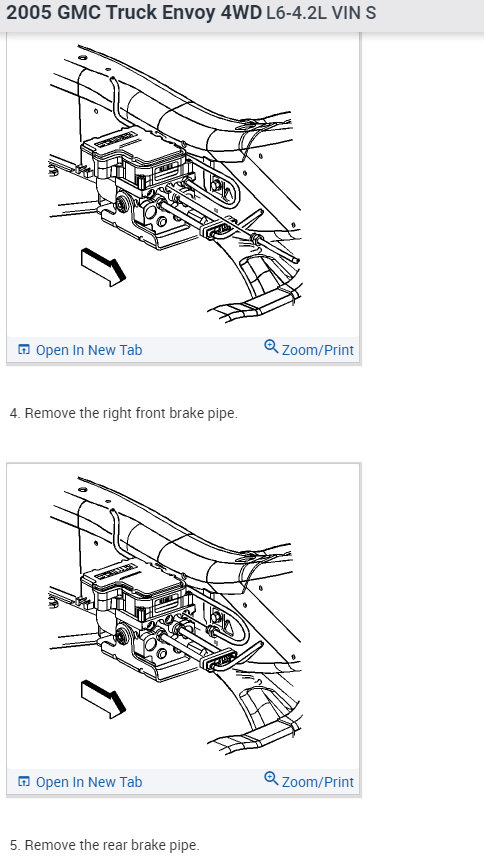 2005 GMC Truck Envoy 4WD L6-4.2L VIN S

Open In New Tab

Zoom/Print

4. Remove the right front brake pipe.

Open In New Tab

Zoom/Print

5. Remove the rear brake pipe.