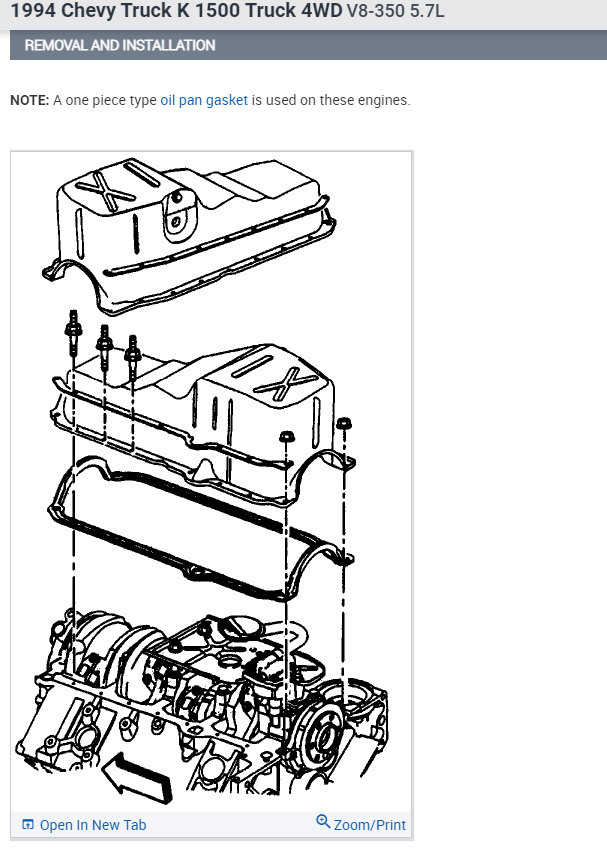 1994 Chevy Truck K 1500 Truck 4WD V8-350 5.7L

REMOVAL AND INSTALLATION

NOTE: A one piece type oil pan gasket is used on these engines.

Open In New Tab

Zoom/Print