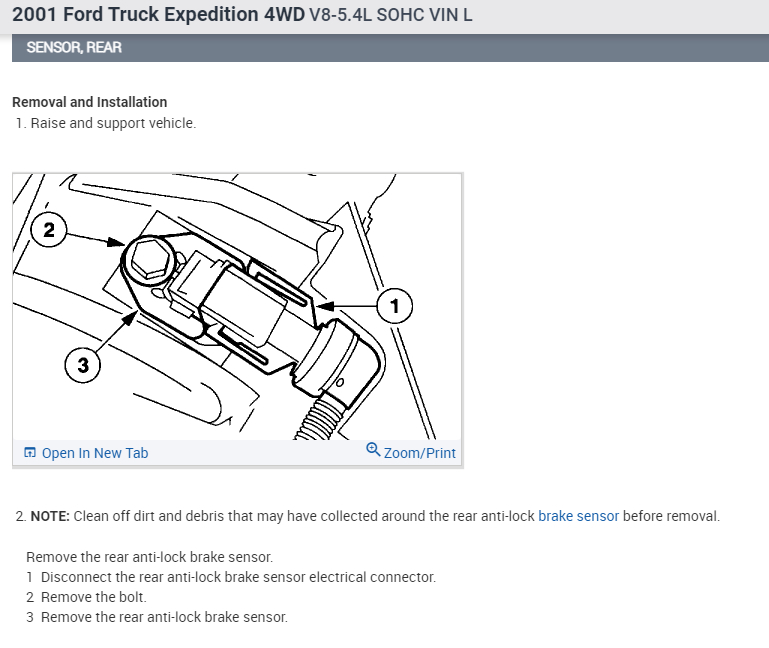 2001 Ford Truck Expedition 4WD V8-5.4L SOHC VIN L

SENSOR, REAR

Removal and Installation
1. Raise and support vehicle.

2
1
3

Open In New Tab
Zoom/Print

2. NOTE: Clean off dirt and debris that may have collected around the rear anti-lock brake sensor before removal.

Remove the rear anti-lock brake sensor.
1 Disconnect the rear anti-lock brake sensor electrical connector.
2 Remove the bolt.
3 Remove the rear anti-lock brake sensor.