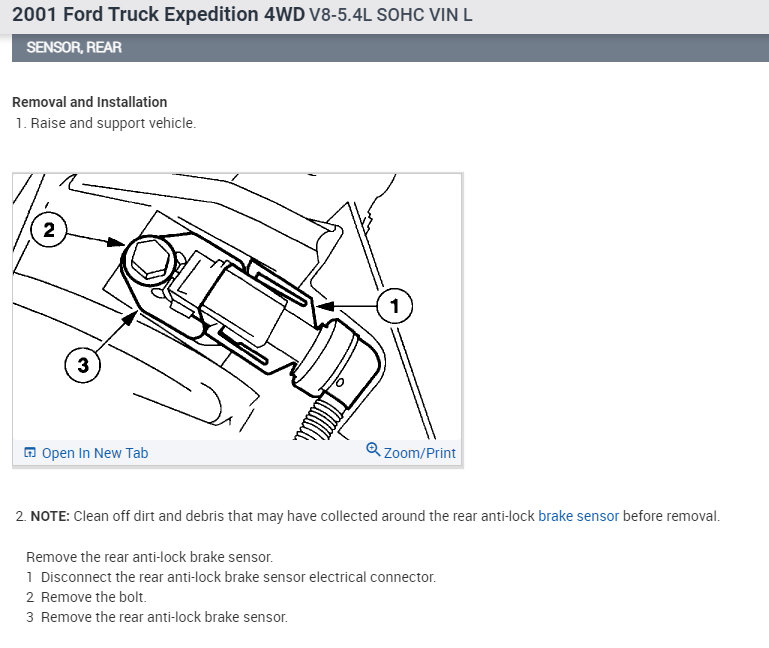 2001 Ford Truck Expedition 4WD V8-5.4L SOHC VIN L

SENSOR, REAR

Removal and Installation
1. Raise and support vehicle.

2

1

3

Open In New Tab

Zoom/Print

2. NOTE: Clean off dirt and debris that may have collected around the rear anti-lock brake sensor before removal.

Remove the rear anti-lock brake sensor.
1 Disconnect the rear anti-lock brake sensor electrical connector.
2 Remove the bolt.
3 Remove the rear anti-lock brake sensor.