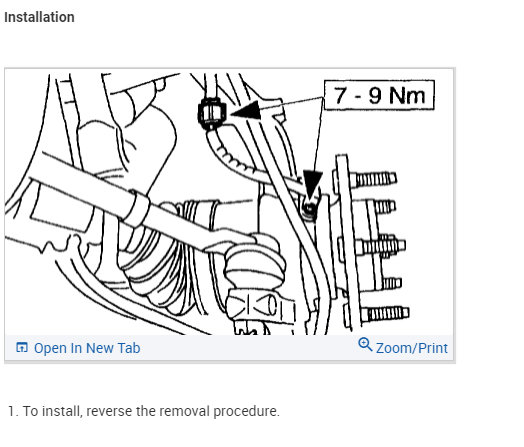 Installation

7 - 9 Nm

Open In New Tab

Zoom/Print

1. To install, reverse the removal procedure.