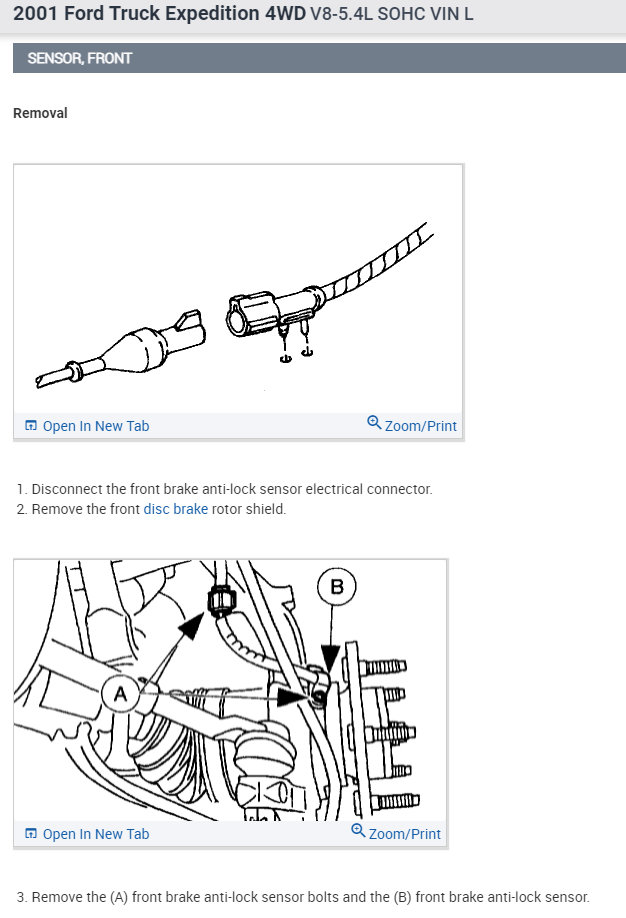 2001 Ford Truck Expedition 4WD V8-5.4L SOHC VIN L

SENSOR, FRONT

Removal

Open In New Tab

Zoom/Print

1. Disconnect the front brake anti-lock sensor electrical connector.
2. Remove the front disc brake rotor shield.

B

A

Open In New Tab

Zoom/Print

3. Remove the (A) front brake anti-lock sensor bolts and the (B) front brake anti-lock sensor.