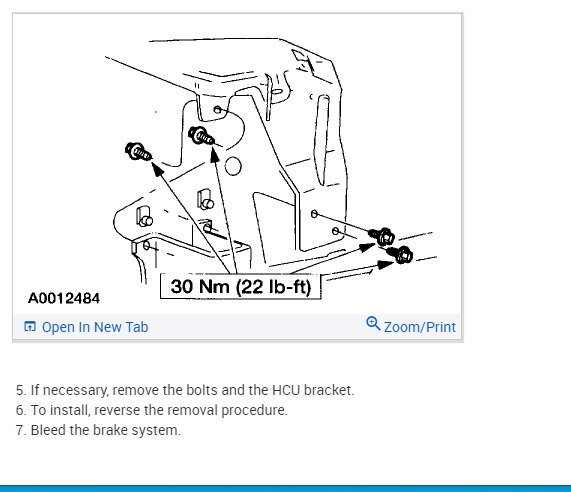 30 Nm (22 lb-ft)

A0012484

Open In New Tab

Zoom/Print

5. If necessary, remove the bolts and the HCU bracket.
6. To install, reverse the removal procedure.
7. Bleed the brake system.