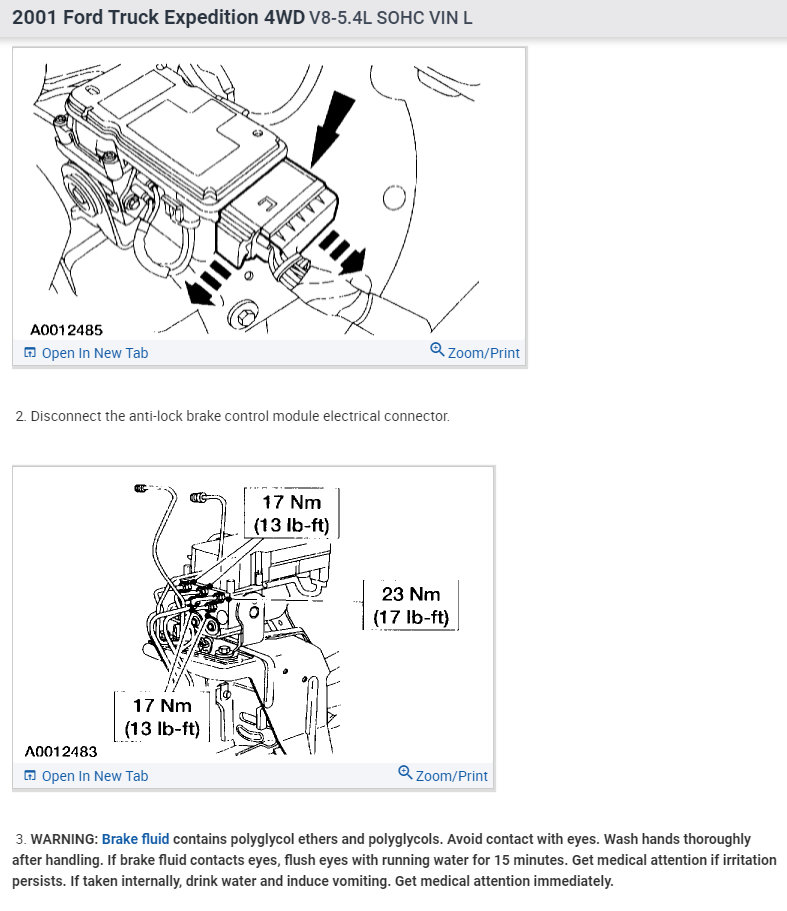 2001 Ford Truck Expedition 4WD V8-5.4L SOHC VIN L

A0012485

Open In New Tab

Zoom/Print

2. Disconnect the anti-lock brake control module electrical connector.

17 Nm (13 lb-ft)

23 Nm (17 lb-ft)

17 Nm (13 lb-ft)

A0012483

Open In New Tab

Zoom/Print

3. WARNING: Brake fluid contains polyglycol ethers and polyglycols. Avoid contact with eyes. Wash hands thoroughly after handling. If brake fluid contacts eyes, flush eyes with running water for 15 minutes. Get medical attention if irritation persists. If taken internally, drink water and induce vomiting. Get medical attention immediately.