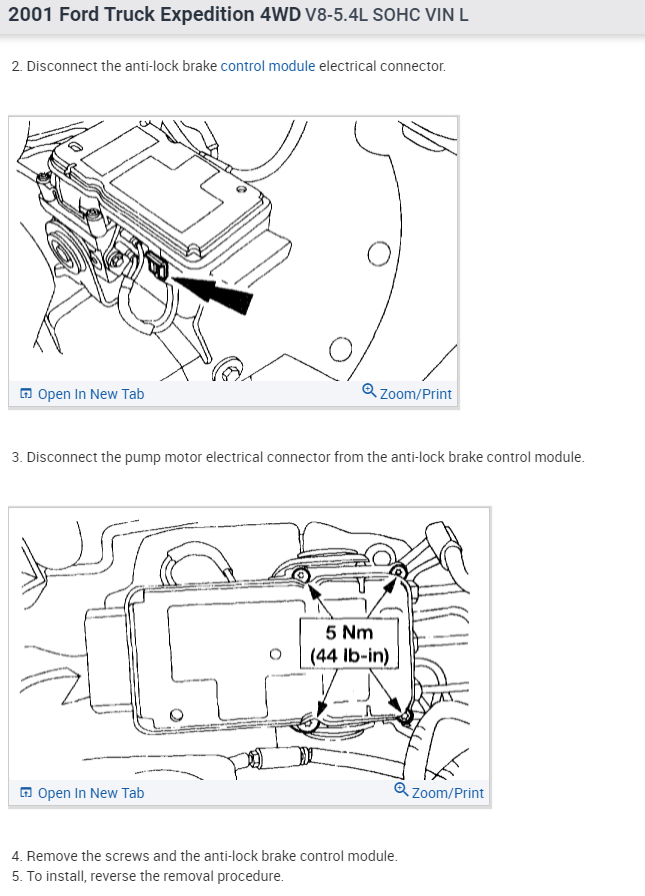 2001 Ford Truck Expedition 4WD V8-5.4L SOHC VIN L

2. Disconnect the anti-lock brake control module electrical connector.

Open In New Tab
Zoom/Print

3. Disconnect the pump motor electrical connector from the anti-lock brake control module.

5 Nm
(44 lb-in)

Open In New Tab
Zoom/Print

4. Remove the screws and the anti-lock brake control module.
5. To install, reverse the removal procedure.