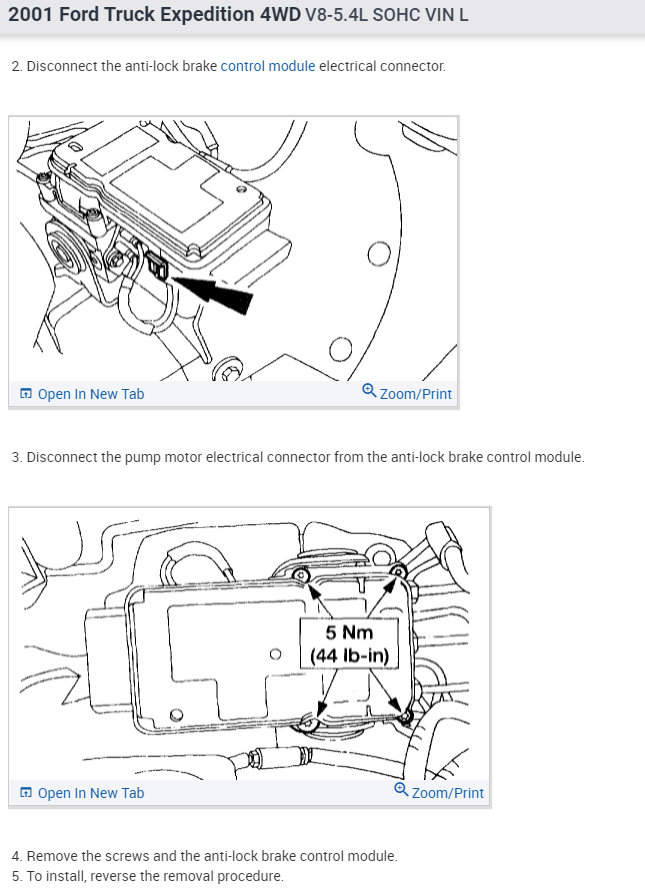 2001 Ford Truck Expedition 4WD V8-5.4L SOHC VIN L

2. Disconnect the anti-lock brake control module electrical connector.

Open In New Tab

Zoom/Print

3. Disconnect the pump motor electrical connector from the anti-lock brake control module.

5 Nm
(44 lb-in)

Open In New Tab

Zoom/Print

4. Remove the screws and the anti-lock brake control module.
5. To install, reverse the removal procedure.