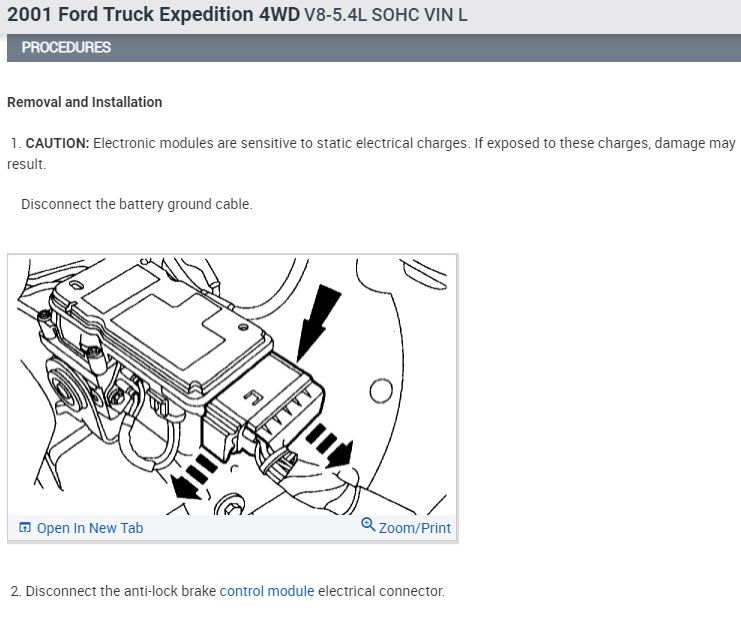 2001 Ford Truck Expedition 4WD V8-5.4L SOHC VIN L

PROCEDURES

Removal and Installation

1. CAUTION: Electronic modules are sensitive to static electrical charges. If exposed to these charges, damage may result.

Disconnect the battery ground cable.

Open In New Tab

Zoom/Print

2. Disconnect the anti-lock brake control module electrical connector.