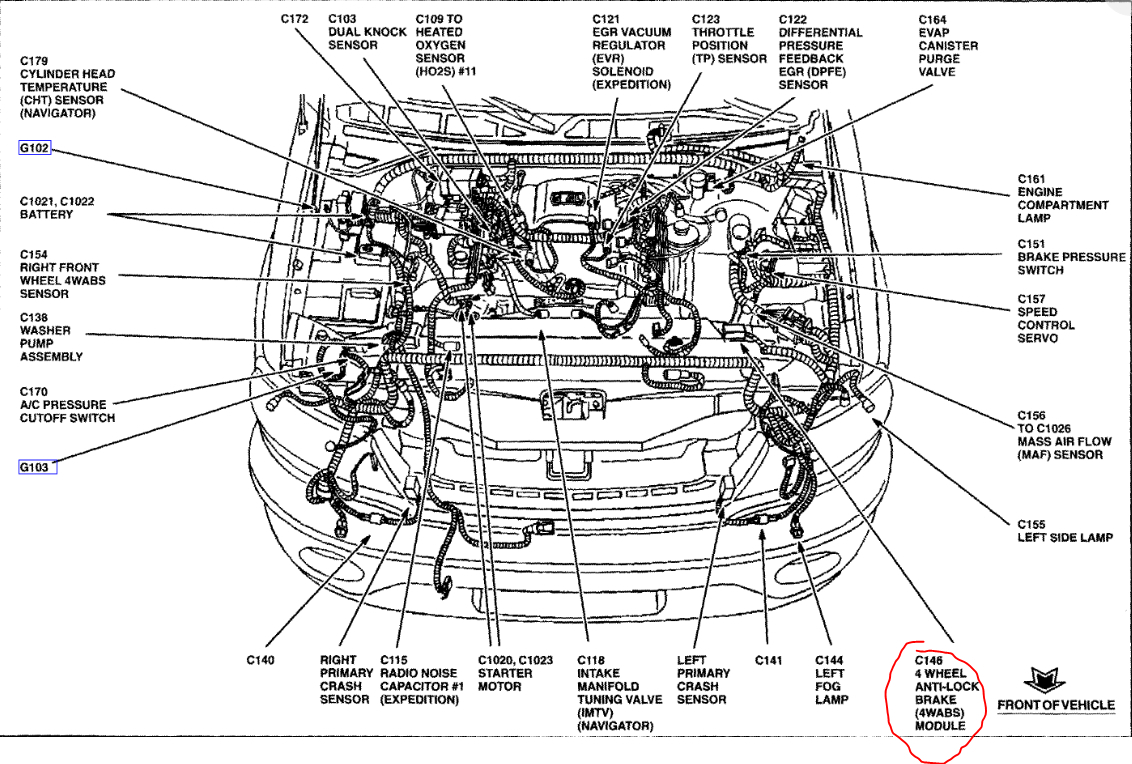 C172
C103 DUAL KNOCK SENSOR
C109 TO HEATED OXYGEN SENSOR (HO2S) #11
C121 EGR VACUUM REGULATOR (EVR) SOLENOID (EXPEDITION)
C123 THROTTLE POSITION (TP) SENSOR
C122 DIFFERENTIAL PRESSURE FEEDBACK EGR (DPFE) SENSOR
C164 EVAP CANISTER PURGE VALVE

C179 CYLINDER HEAD TEMPERATURE (CHT) SENSOR (NAVIGATOR)

G102

C1021, C1022 BATTERY

C154 RIGHT FRONT WHEEL 4WABS SENSOR

C138 WASHER PUMP ASSEMBLY

C170 A/C PRESSURE CUTOFF SWITCH

G103

C161 ENGINE COMPARTMENT LAMP

C151 BRAKE PRESSURE SWITCH

C157 SPEED CONTROL SERVO

C156 TO C1026 MASS AIR FLOW (MAF) SENSOR

C155 LEFT SIDE LAMP

C140

RIGHT PRIMARY CRASH SENSOR

C115 RADIO NOISE CAPACITOR #1 (EXPEDITION)

C1020, C1023 STARTER MOTOR

C118 INTAKE MANIFOLD TUNING VALVE (IMTV) (NAVIGATOR)

LEFT PRIMARY CRASH SENSOR

C141

C144 LEFT FOG LAMP

C146 4 WHEEL ANTI-LOCK BRAKE (4WABS) MODULE

FRONT OF VEHICLE