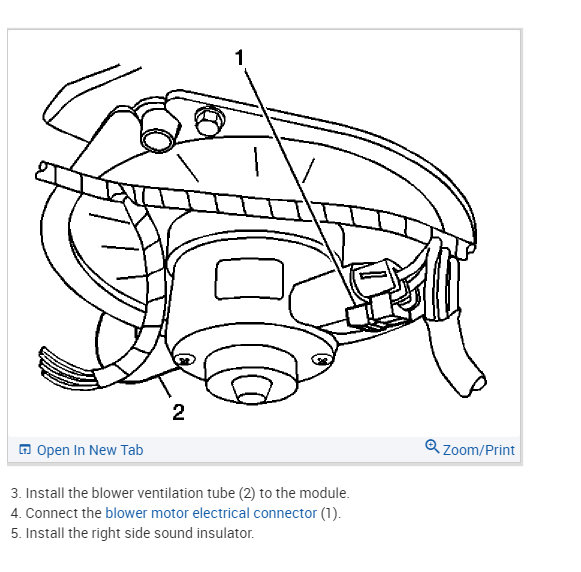 1

2

Open In New Tab

Zoom/Print

3. Install the blower ventilation tube (2) to the module.
4. Connect the blower motor electrical connector (1).
5. Install the right side sound insulator.