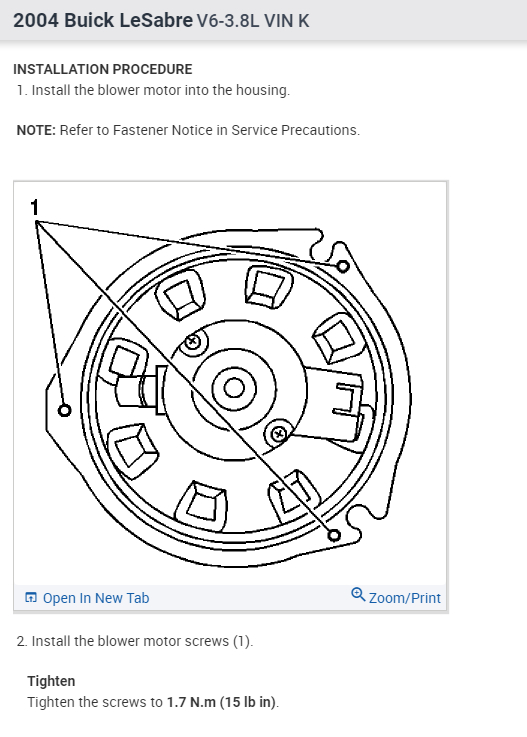 2004 Buick LeSabre V6-3.8L VIN K

INSTALLATION PROCEDURE

1. Install the blower motor into the housing.

NOTE: Refer to Fastener Notice in Service Precautions.

1

Open In New Tab

Zoom/Print

2. Install the blower motor screws (1).

Tighten

Tighten the screws to 1.7 N.m (15 lb in).