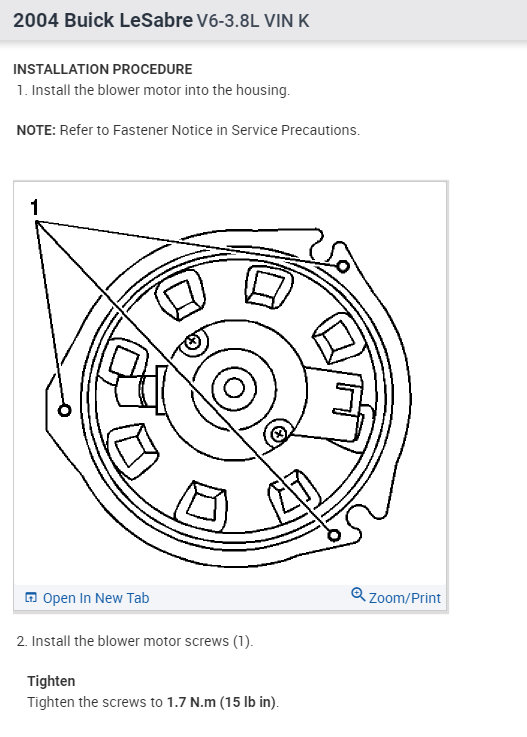 2004 Buick LeSabre V6-3.8L VIN K

INSTALLATION PROCEDURE

1. Install the blower motor into the housing.

NOTE: Refer to Fastener Notice in Service Precautions.

1

Open In New Tab

Zoom/Print

2. Install the blower motor screws (1).

Tighten

Tighten the screws to 1.7 N.m (15 lb in).