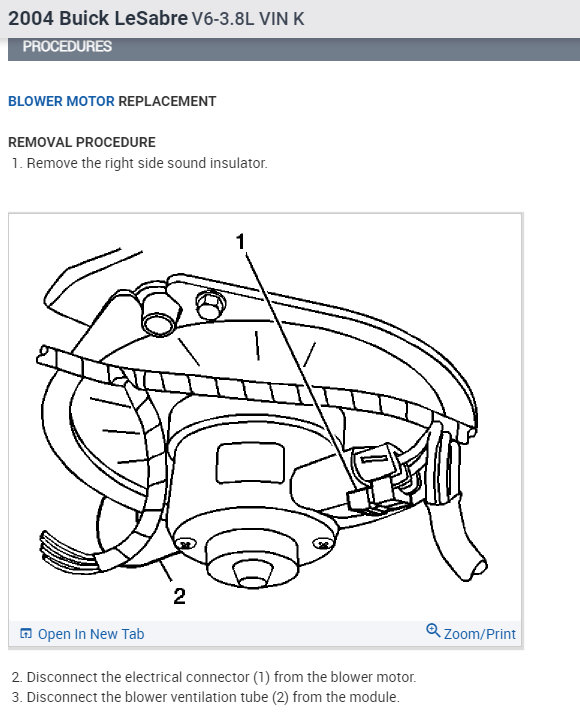 2004 Buick LeSabre V6-3.8L VIN K

PROCEDURES

BLOWER MOTOR REPLACEMENT

REMOVAL PROCEDURE

1. Remove the right side sound insulator.

1

2

Open In New Tab

Zoom/Print

2. Disconnect the electrical connector (1) from the blower motor.

3. Disconnect the blower ventilation tube (2) from the module.