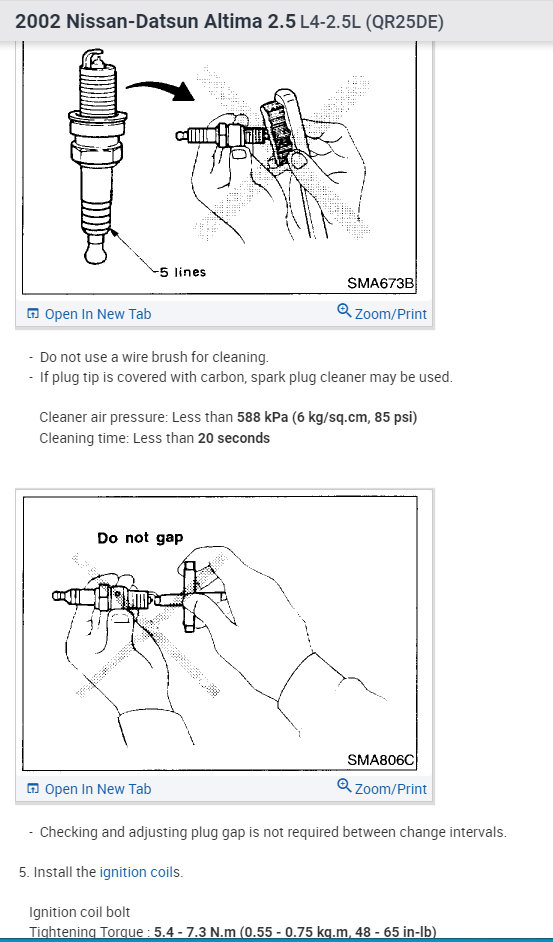 2002 Nissan-Datsun Altima 2.5 L4-2.5L (QR25DE)

5 lines

SMA673B

Open In New Tab

Zoom/Print

- Do not use a wire brush for cleaning.
- If plug tip is covered with carbon, spark plug cleaner may be used.

Cleaner air pressure: Less than 588 kPa (6 kg/sq.cm, 85 psi)
Cleaning time: Less than 20 seconds

Do not gap

SMA806C

Open In New Tab

Zoom/Print

- Checking and adjusting plug gap is not required between change intervals.

5. Install the ignition coils.

Ignition coil bolt
Tightening Torque : 5.4 - 7.3 N.m (0.55 - 0.75 kg.m, 48 - 65 in-lb)