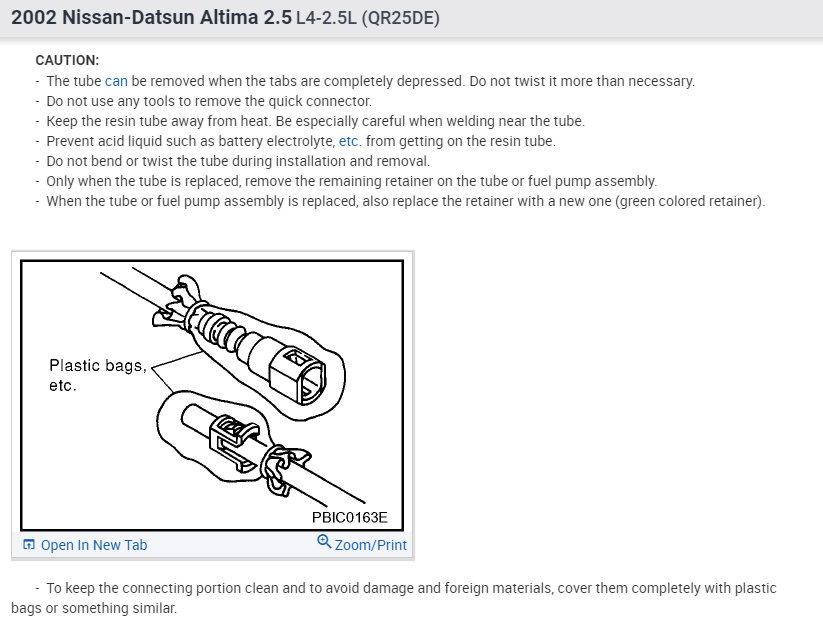 2002 Nissan-Datsun Altima 2.5 L4-2.5L (QR25DE)

CAUTION:
- The tube can be removed when the tabs are completely depressed. Do not twist it more than necessary.
- Do not use any tools to remove the quick connector.
- Keep the resin tube away from heat. Be especially careful when welding near the tube.
- Prevent acid liquid such as battery electrolyte, etc. from getting on the resin tube.
- Do not bend or twist the tube during installation and removal.
- Only when the tube is replaced, remove the remaining retainer on the tube or fuel pump assembly.
- When the tube or fuel pump assembly is replaced, also replace the retainer with a new one (green colored retainer).

Plastic bags, etc.

PBIC0163E

Open In New Tab

Zoom/Print

- To keep the connecting portion clean and to avoid damage and foreign materials, cover them completely with plastic bags or something similar.