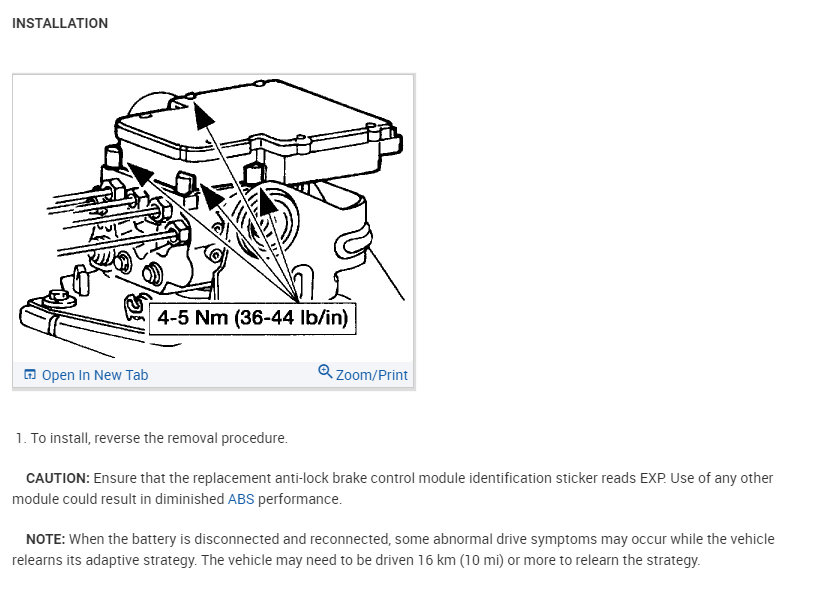 INSTALLATION

4-5 Nm (36-44 lb/in)

Open In New Tab

Zoom/Print

1. To install, reverse the removal procedure.

CAUTION: Ensure that the replacement anti-lock brake control module identification sticker reads EXP. Use of any other module could result in diminished ABS performance.

NOTE: When the battery is disconnected and reconnected, some abnormal drive symptoms may occur while the vehicle relearns its adaptive strategy. The vehicle may need to be driven 16 km (10 mi) or more to relearn the strategy.