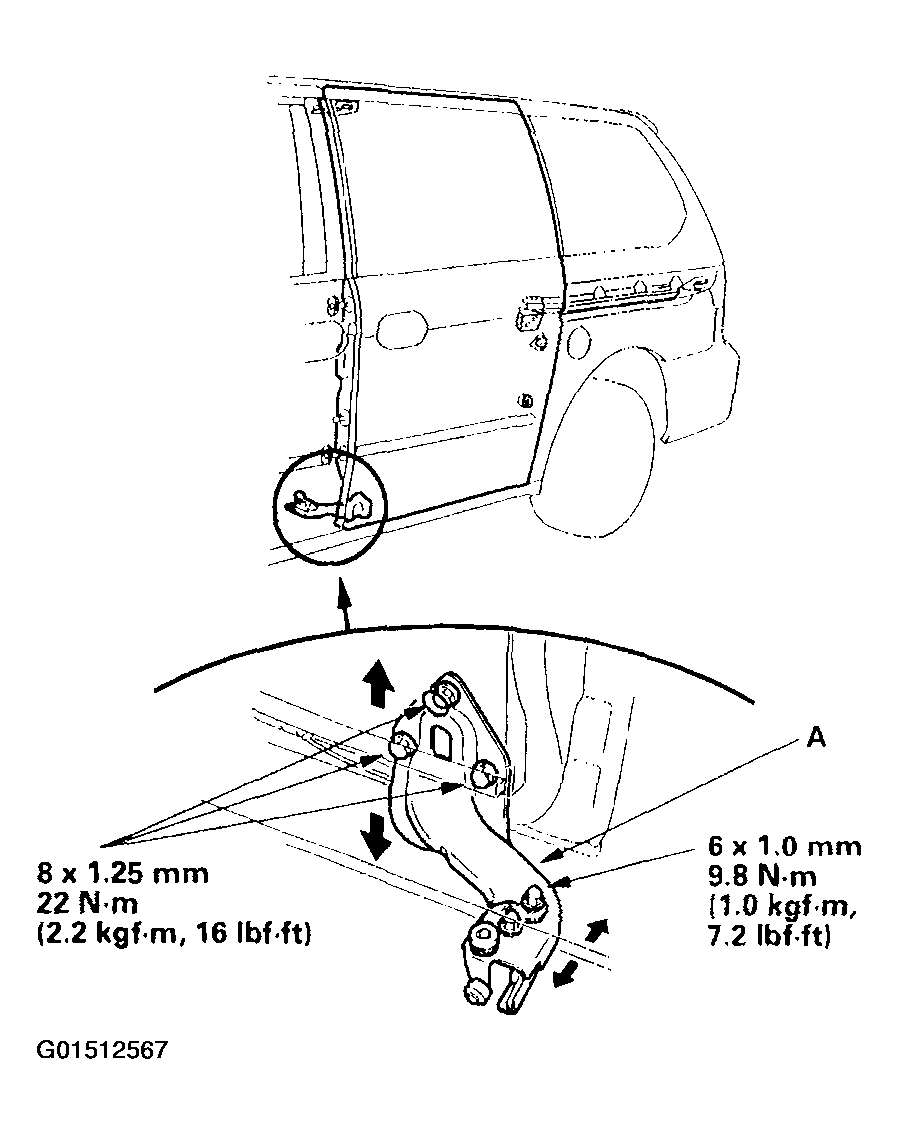 A

8 x 1.25 mm
22 N·m
(2.2 kgf·m, 16 lbf·ft)

6 x 1.0 mm
9.8 N·m
(1.0 kgf·m,
7.2 lbf·ft)

G01512567