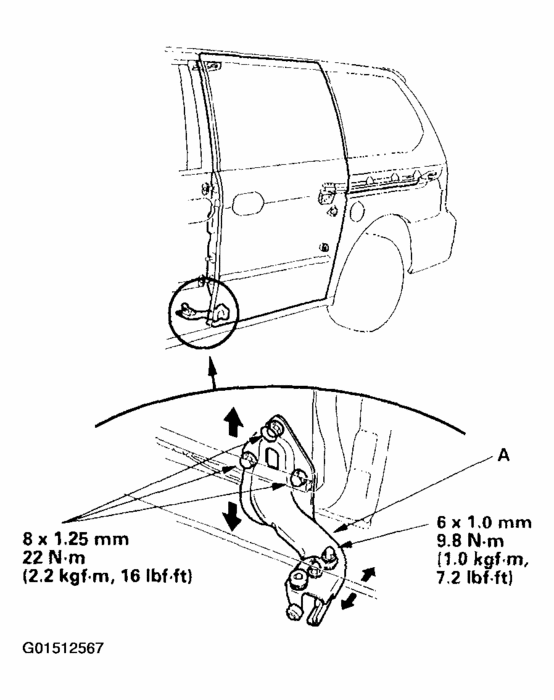 A

8 x 1.25 mm
22 N·m
(2.2 kgf·m, 16 lbf·ft)

6 x 1.0 mm
9.8 N·m
(1.0 kgf·m,
7.2 lbf·ft)

G01512567