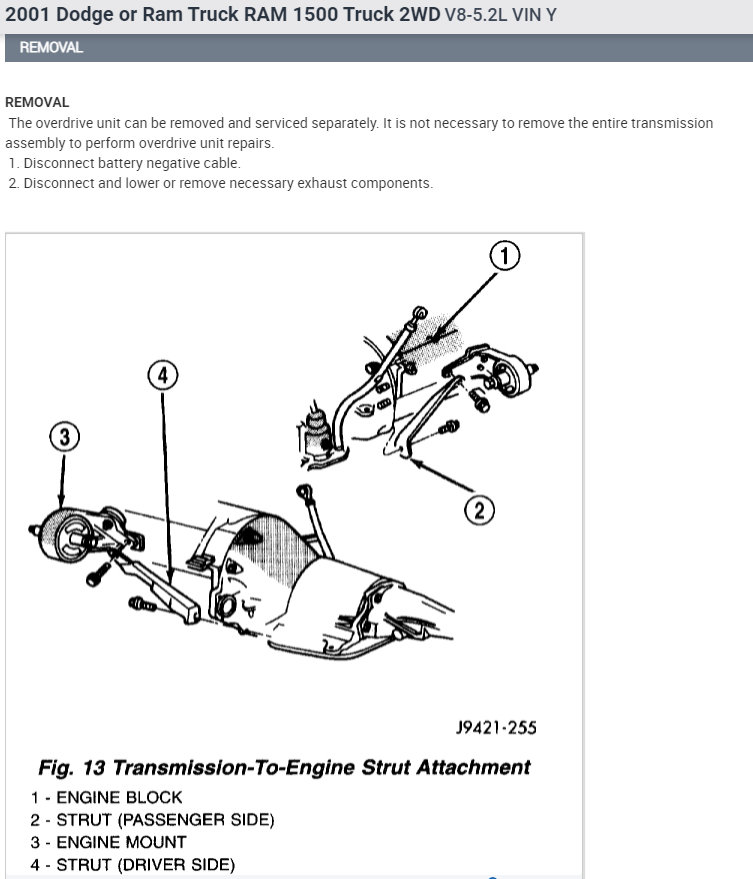 2001 Dodge or Ram Truck RAM 1500 Truck 2WD V8-5.2L VIN Y

REMOVAL

REMOVAL

The overdrive unit can be removed and serviced separately. It is not necessary to remove the entire transmission assembly to perform overdrive unit repairs.

1. Disconnect battery negative cable.

2. Disconnect and lower or remove necessary exhaust components.

1

4

3

2

J9421-255

Fig. 13 Transmission-To-Engine Strut Attachment

1 - ENGINE BLOCK
2 - STRUT (PASSENGER SIDE)
3 - ENGINE MOUNT
4 - STRUT (DRIVER SIDE)