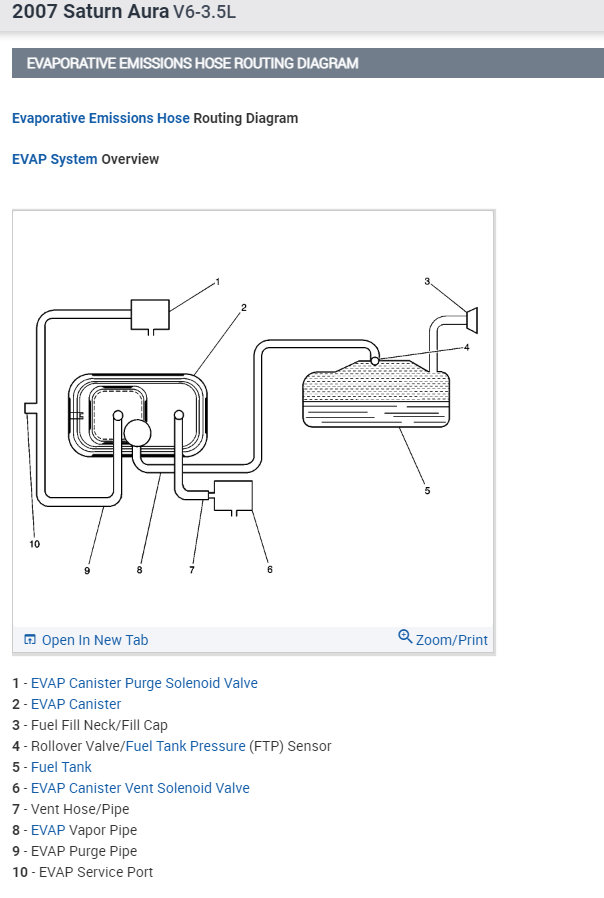 2007 Saturn Aura V6-3.5L

EVAPORATIVE EMISSIONS HOSE ROUTING DIAGRAM

Evaporative Emissions Hose Routing Diagram

EVAP System Overview

1
2
3
4
5
10
9
8
7
6

Open In New Tab
Zoom/Print

1 - EVAP Canister Purge Solenoid Valve
2 - EVAP Canister
3 - Fuel Fill Neck/Fill Cap
4 - Rollover Valve/Fuel Tank Pressure (FTP) Sensor
5 - Fuel Tank
6 - EVAP Canister Vent Solenoid Valve
7 - Vent Hose/Pipe
8 - EVAP Vapor Pipe
9 - EVAP Purge Pipe
10 - EVAP Service Port