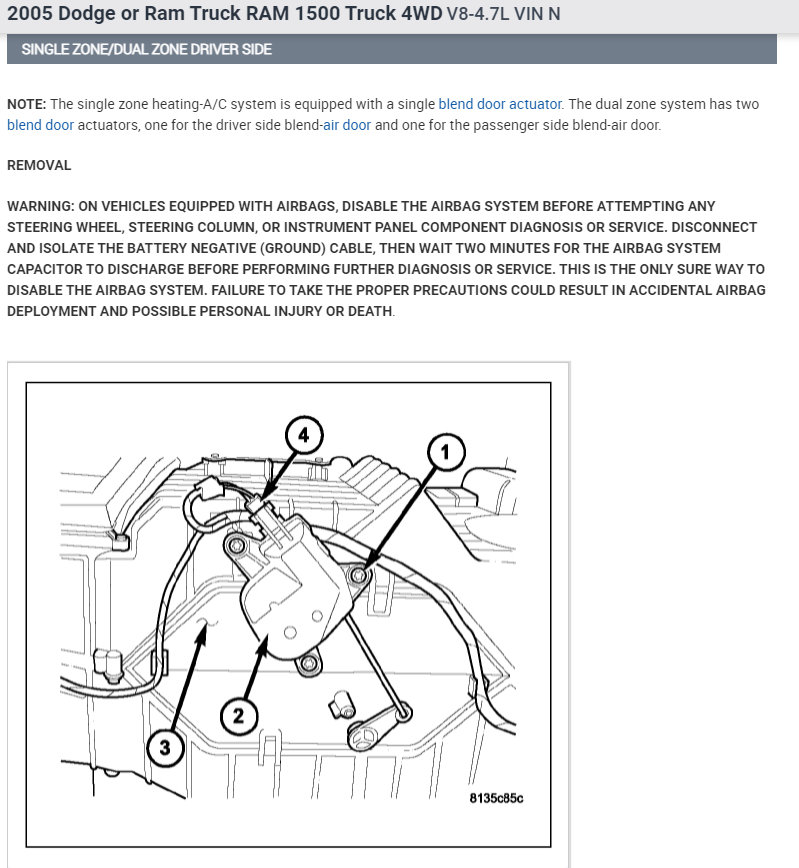 2005 Dodge or Ram Truck RAM 1500 Truck 4WD V8-4.7L VIN N

SINGLE ZONE/DUAL ZONE DRIVER SIDE

NOTE: The single zone heating-A/C system is equipped with a single blend door actuator. The dual zone system has two blend door actuators, one for the driver side blend-air door and one for the passenger side blend-air door.

REMOVAL

WARNING: ON VEHICLES EQUIPPED WITH AIRBAGS, DISABLE THE AIRBAG SYSTEM BEFORE ATTEMPTING ANY STEERING WHEEL, STEERING COLUMN, OR INSTRUMENT PANEL COMPONENT DIAGNOSIS OR SERVICE. DISCONNECT AND ISOLATE THE BATTERY NEGATIVE (GROUND) CABLE, THEN WAIT TWO MINUTES FOR THE AIRBAG SYSTEM CAPACITOR TO DISCHARGE BEFORE PERFORMING FURTHER DIAGNOSIS OR SERVICE. THIS IS THE ONLY SURE WAY TO DISABLE THE AIRBAG SYSTEM. FAILURE TO TAKE THE PROPER PRECAUTIONS COULD RESULT IN ACCIDENTAL AIRBAG DEPLOYMENT AND POSSIBLE PERSONAL INJURY OR DEATH.

4
1
2
3
8135c85c