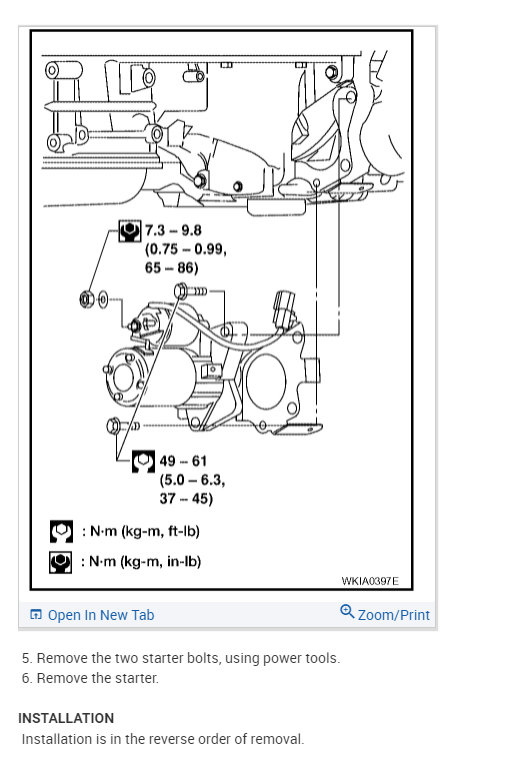 7.3 – 9.8
(0.75 – 0.99,
65 – 86)

49 – 61
(5.0 – 6.3,
37 – 45)

: N·m (kg-m, ft-lb)

: N·m (kg-m, in-lb)

WKIA0397E

Open In New Tab

Zoom/Print

5. Remove the two starter bolts, using power tools.
6. Remove the starter.

INSTALLATION
Installation is in the reverse order of removal.