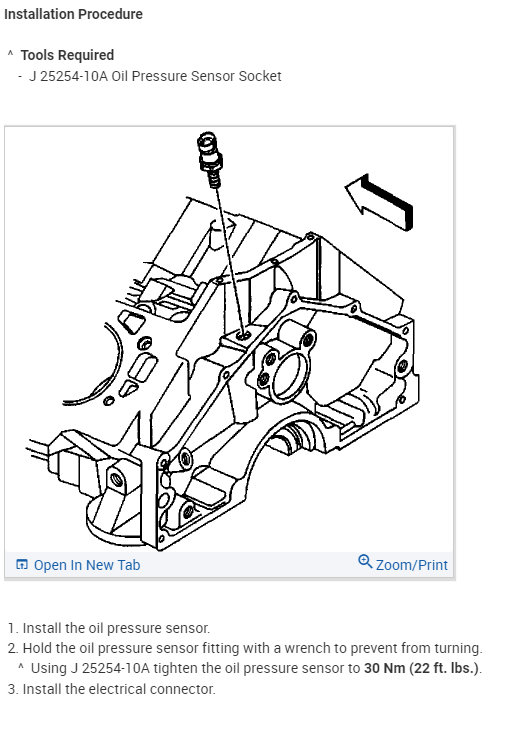 Installation Procedure

^ Tools Required
- J 25254-10A Oil Pressure Sensor Socket

Open In New Tab
Zoom/Print

1. Install the oil pressure sensor.
2. Hold the oil pressure sensor fitting with a wrench to prevent from turning.
^ Using J 25254-10A tighten the oil pressure sensor to 30 Nm (22 ft. lbs.).
3. Install the electrical connector.