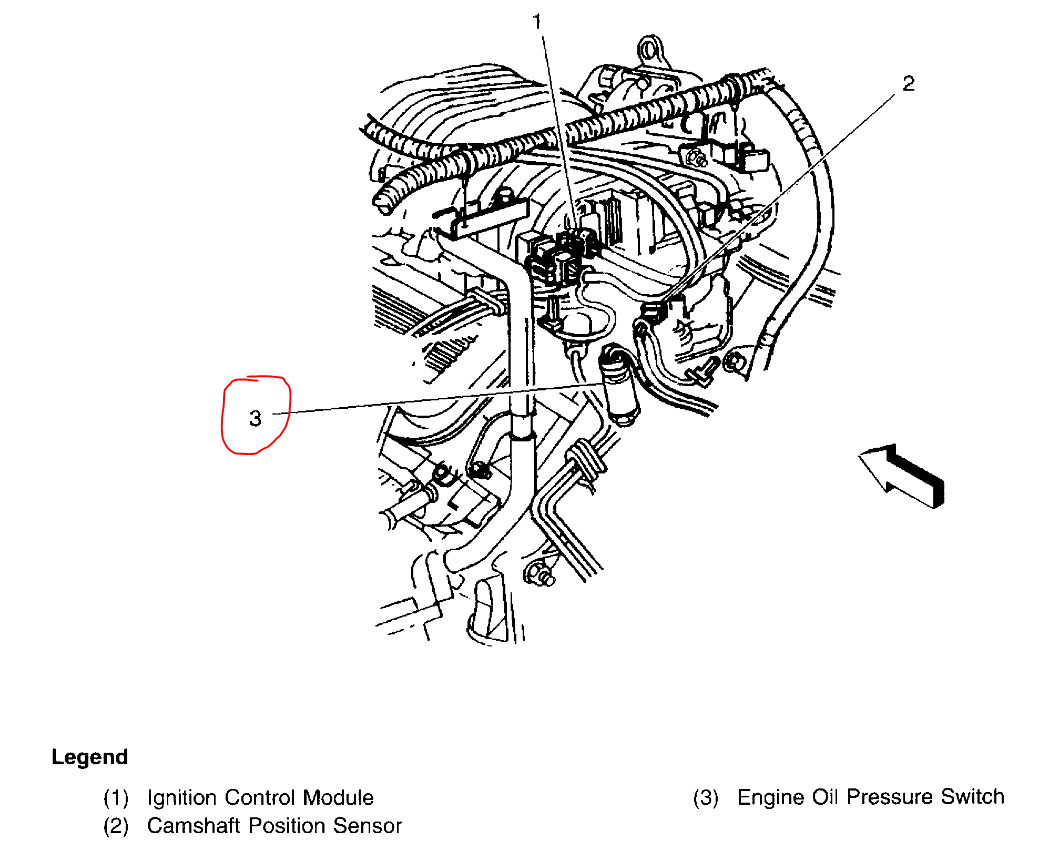 1

2

3

Legend

(1) Ignition Control Module
(2) Camshaft Position Sensor

(3) Engine Oil Pressure Switch