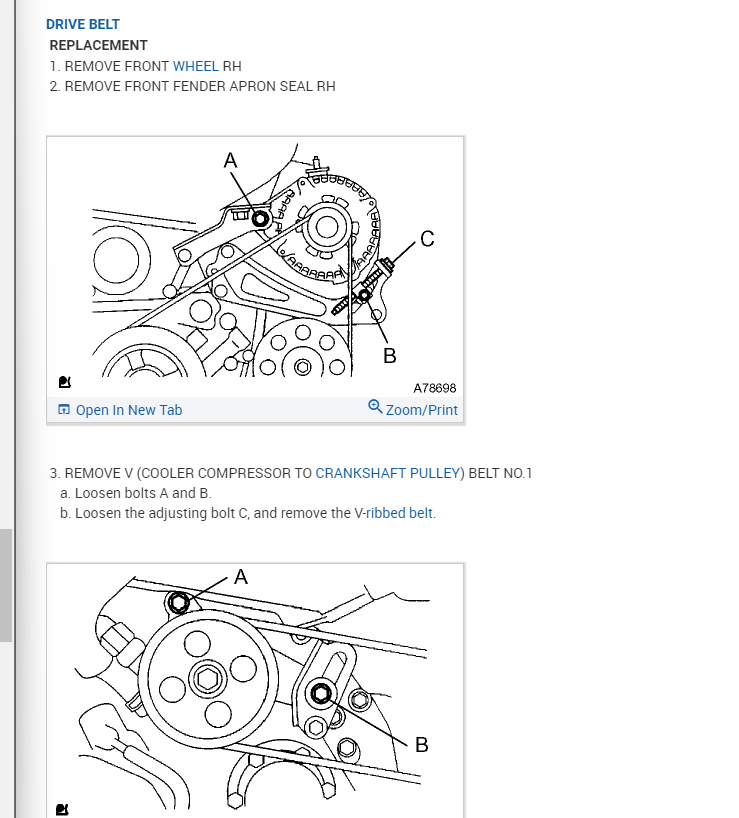 DRIVE BELT
REPLACEMENT
1. REMOVE FRONT WHEEL RH
2. REMOVE FRONT FENDER APRON SEAL RH

A
C
B
A78698
Open In New Tab
Zoom/Print

3. REMOVE V (COOLER COMPRESSOR TO CRANKSHAFT PULLEY) BELT NO.1
a. Loosen bolts A and B.
b. Loosen the adjusting bolt C, and remove the V-ribbed belt.

A
B