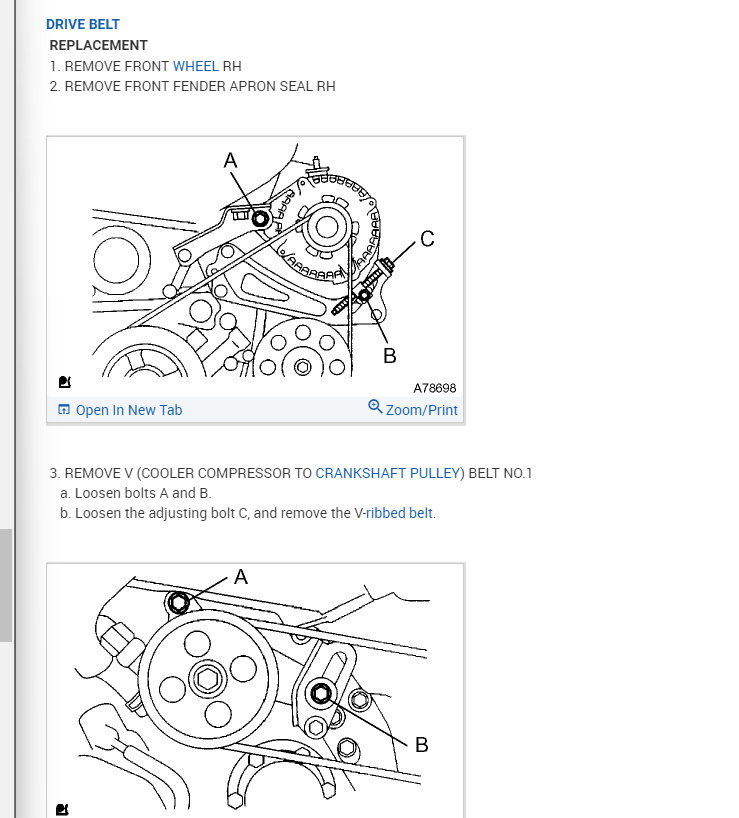 DRIVE BELT

REPLACEMENT

1. REMOVE FRONT WHEEL RH

2. REMOVE FRONT FENDER APRON SEAL RH

A

C

B

A78698

Open In New Tab

Zoom/Print

3. REMOVE V (COOLER COMPRESSOR TO CRANKSHAFT PULLEY) BELT NO.1

a. Loosen bolts A and B.

b. Loosen the adjusting bolt C, and remove the V-ribbed belt.

A

B