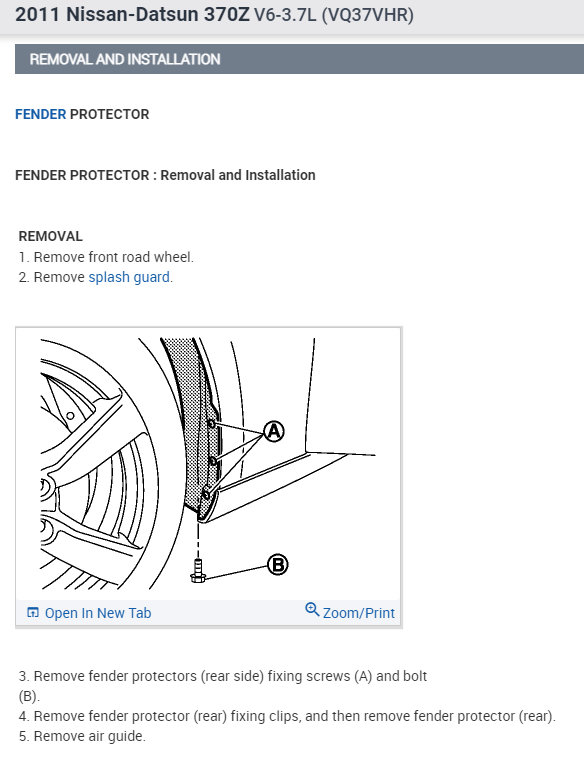 2011 Nissan-Datsun 370Z V6-3.7L (VQ37VHR)

REMOVAL AND INSTALLATION

FENDER PROTECTOR

FENDER PROTECTOR : Removal and Installation

REMOVAL
1. Remove front road wheel.
2. Remove splash guard.

A

B

Open In New Tab

Zoom/Print

3. Remove fender protectors (rear side) fixing screws (A) and bolt (B).
4. Remove fender protector (rear) fixing clips, and then remove fender protector (rear).
5. Remove air guide.